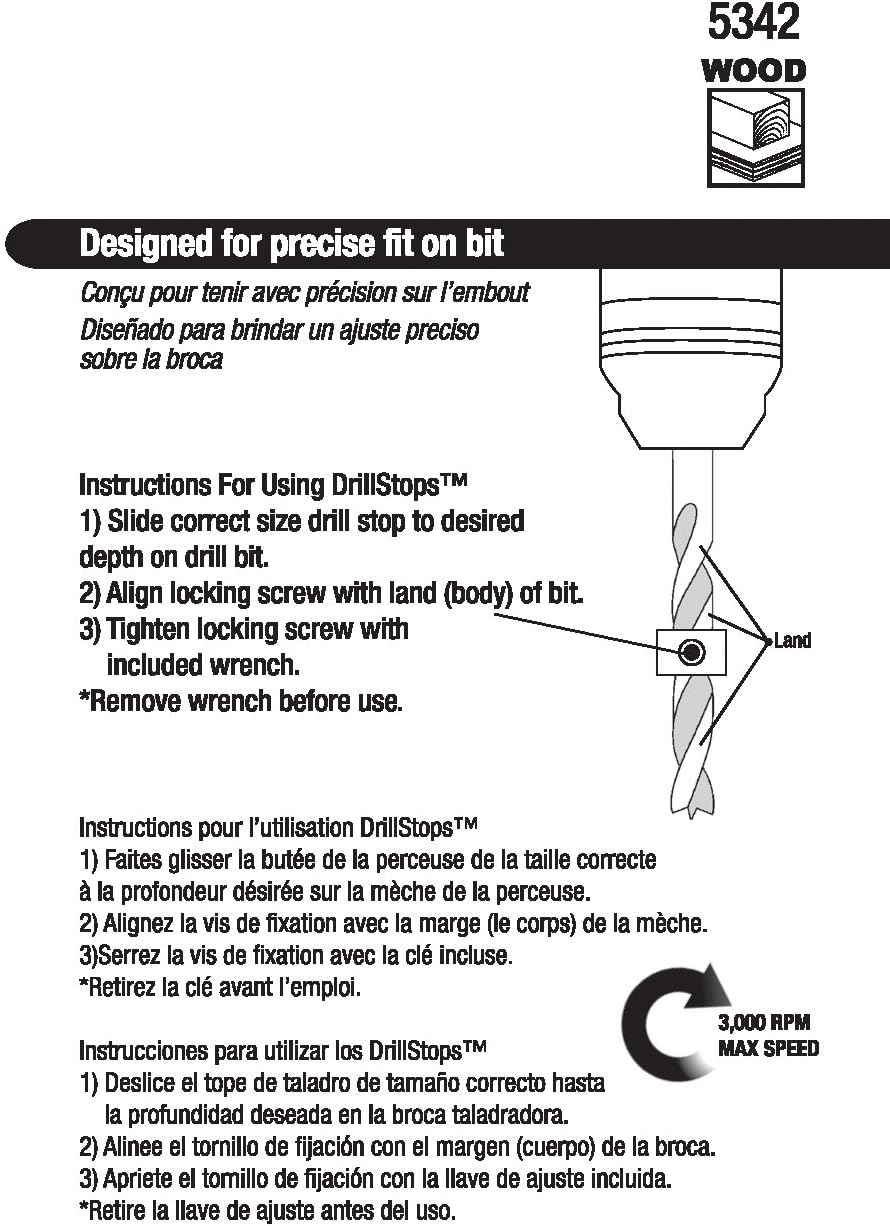 5342
WOOD

Designed for precise fit on bit

Conçu pour tenir avec précision sur l'embout
Diseñado para brindar un ajuste preciso sobre la broca

Instructions For Using DrillStops™
1) Slide correct size drill stop to desired depth on drill bit.
2) Align locking screw with land (body) of bit.
3) Tighten locking screw with included wrench.
*Remove wrench before use.

Land

Instructions pour l'utilisation DrillStops™
1) Faites glisser la butée de la perceuse de la taille correcte à la profondeur désirée sur la mèche de la perceuse.
2) Alignez la vis de fixation avec la marge (le corps) de la mèche.
3)Serrez la vis de fixation avec la clé incluse.
*Retirez la clé avant l'emploi.

3,000 RPM
MAX SPEED

Instrucciones para utilizar los DrillStops™
1) Deslice el tope de taladro de tamaño correcto hasta la profundidad deseada en la broca taladradora.
2) Alinee el tornillo de fijación con el margen (cuerpo) de la broca.
3) Apriete el tomillo de fijación con la llave de ajuste incluida.
*Retire la llave de ajuste antes del uso.