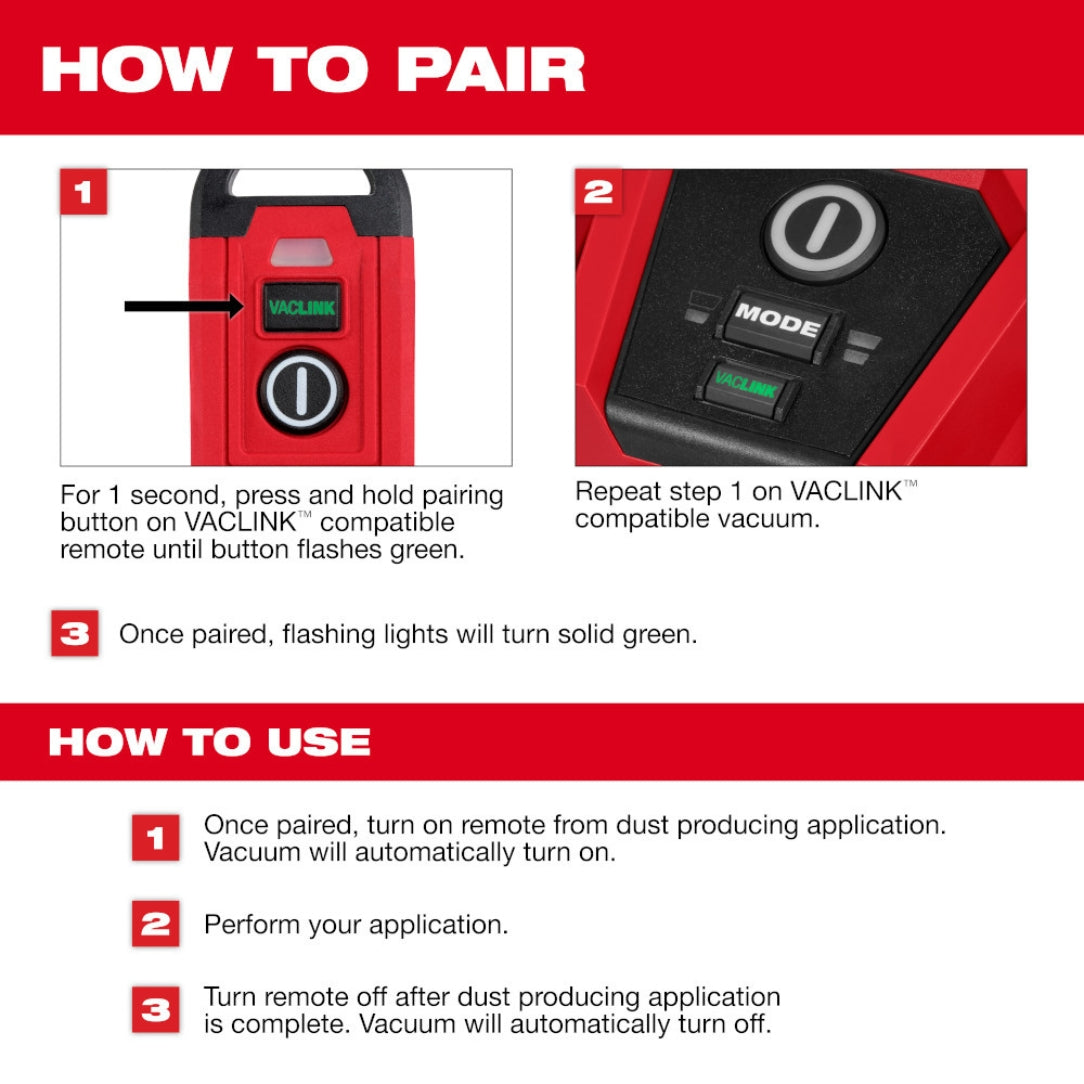 HOW TO PAIR

1

VACLINK

For 1 second, press and hold pairing button on VACLINK™ compatible remote until button flashes green.

2

MODE

VACLINK

Repeat step 1 on VACLINK™ compatible vacuum.

3 Once paired, flashing lights will turn solid green.

HOW TO USE

1 Once paired, turn on remote from dust producing application. Vacuum will automatically turn on.

2 Perform your application.

3 Turn remote off after dust producing application is complete. Vacuum will automatically turn off.