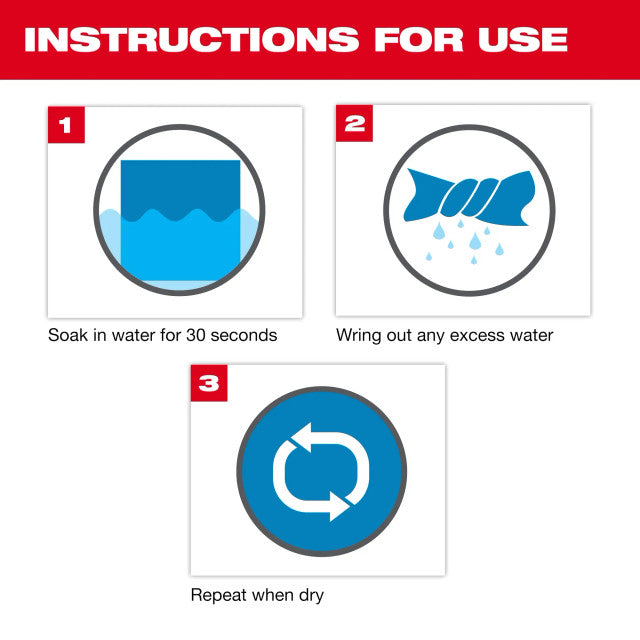 INSTRUCTIONS FOR USE

1

Soak in water for 30 seconds

2

Wring out any excess water

3

Repeat when dry