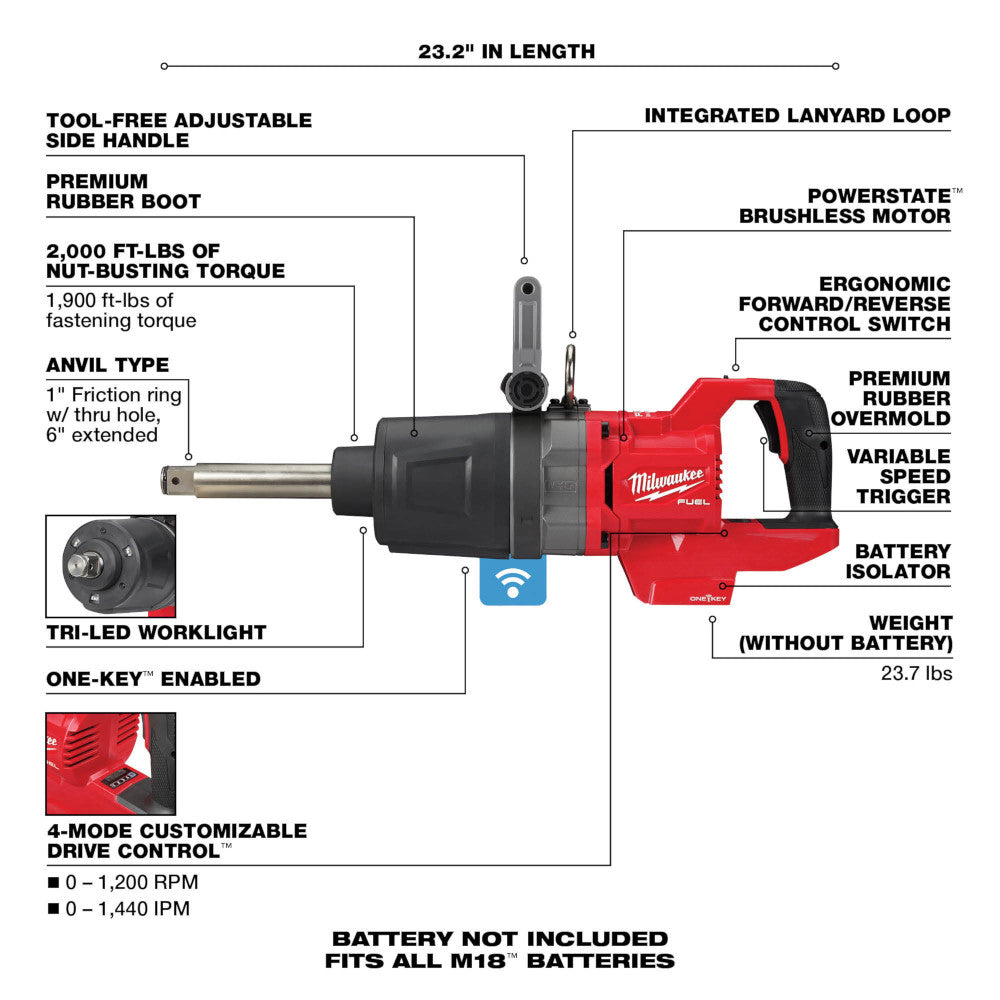 23.2" IN LENGTH

TOOL-FREE ADJUSTABLE SIDE HANDLE

PREMIUM RUBBER BOOT

2,000 FT-LBS OF NUT-BUSTING TORQUE
1,900 ft-lbs of fastening torque

ANVIL TYPE
1" Friction ring w/ thru hole, 6" extended

TRI-LED WORKLIGHT

ONE-KEY™ ENABLED

4-MODE CUSTOMIZABLE DRIVE CONTROL™
■ 0 – 1,200 RPM
■ 0 – 1,440 IPM

INTEGRATED LANYARD LOOP

POWERSTATE™ BRUSHLESS MOTOR

ERGONOMIC FORWARD/REVERSE CONTROL SWITCH

PREMIUM RUBBER OVERMOLD

VARIABLE SPEED TRIGGER

BATTERY ISOLATOR

WEIGHT (WITHOUT BATTERY)
23.7 lbs

Milwaukee
FUEL
ONE-KEY

BATTERY NOT INCLUDED
FITS ALL M18™ BATTERIES