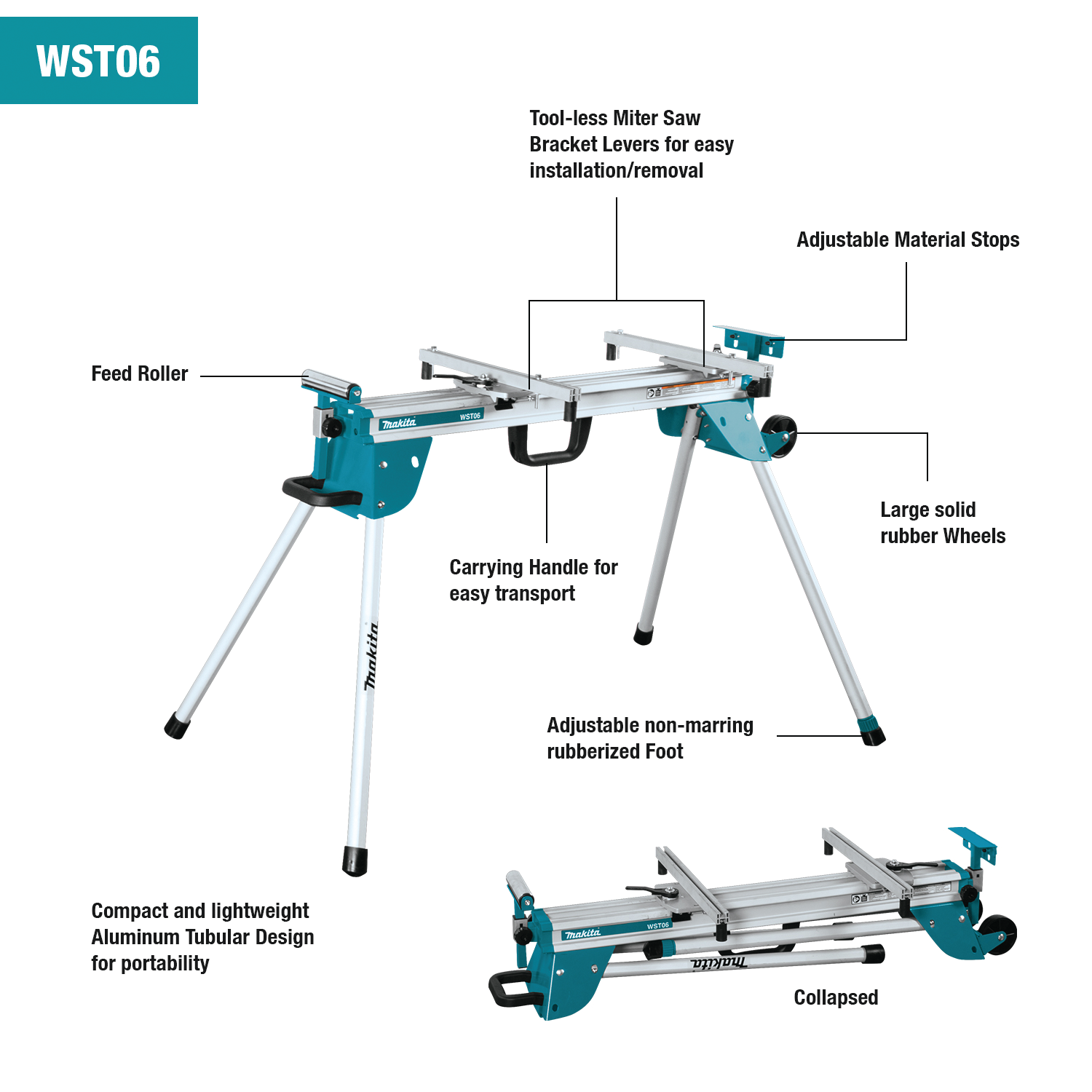 WST06

Tool-less Miter Saw Bracket Levers for easy installation/removal

Adjustable Material Stops

Feed Roller

makita WST06

Large solid rubber Wheels

Carrying Handle for easy transport

makita

Adjustable non-marring rubberized Foot

Compact and lightweight Aluminum Tubular Design for portability

makita WST06

makita

Collapsed