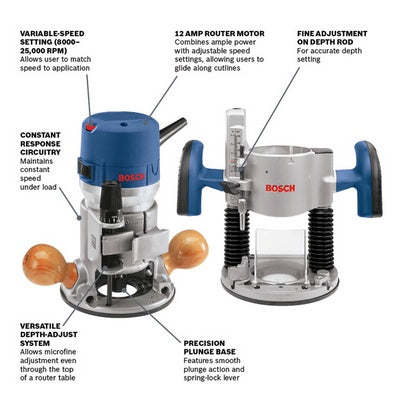 VARIABLE-SPEED SETTING (8000–25,000 RPM)
Allows user to match speed to application

12 AMP ROUTER MOTOR
Combines ample power with adjustable speed settings, allowing users to glide along cutlines

FINE ADJUSTMENT ON DEPTH ROD
For accurate depth setting

CONSTANT RESPONSE CIRCUITRY
Maintains constant speed under load

BOSCH

BOSCH

VERSATILE DEPTH-ADJUST SYSTEM
Allows microfine adjustment even through the top of a router table

PRECISION PLUNGE BASE
Features smooth plunge action and spring-lock lever