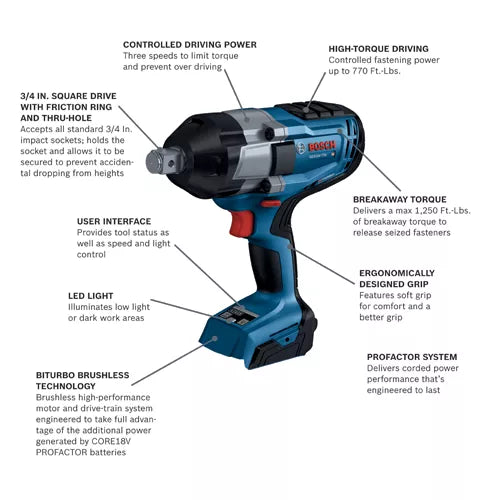 CONTROLLED DRIVING POWER
Three speeds to limit torque and prevent over driving

HIGH-TORQUE DRIVING
Controlled fastening power up to 770 Ft.-Lbs.

3/4 IN. SQUARE DRIVE WITH FRICTION RING AND THRU-HOLE
Accepts all standard 3/4 In. impact sockets; holds the socket and allows it to be secured to prevent accidental dropping from heights

BOSCH

BREAKAWAY TORQUE
Delivers a max 1,250 Ft.-Lbs. of breakaway torque to release seized fasteners

USER INTERFACE
Provides tool status as well as speed and light control

ERGONOMICALLY DESIGNED GRIP
Features soft grip for comfort and a better grip

LED LIGHT
Illuminates low light or dark work areas

PROFACTOR SYSTEM
Delivers corded power performance that's engineered to last

BITURBO BRUSHLESS TECHNOLOGY
Brushless high-performance motor and drive-train system engineered to take full advantage of the additional power generated by CORE18V PROFACTOR batteries