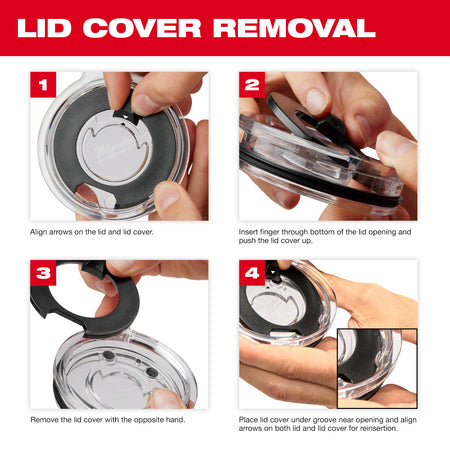 LID COVER REMOVAL

1

Milwaukee

Align arrows on the lid and lid cover.

2

Insert finger through bottom of the lid opening and push the lid cover up.

3

Remove the lid cover with the opposite hand.

4

Place lid cover under groove near opening and align arrows on both lid and lid cover for reinsertion.