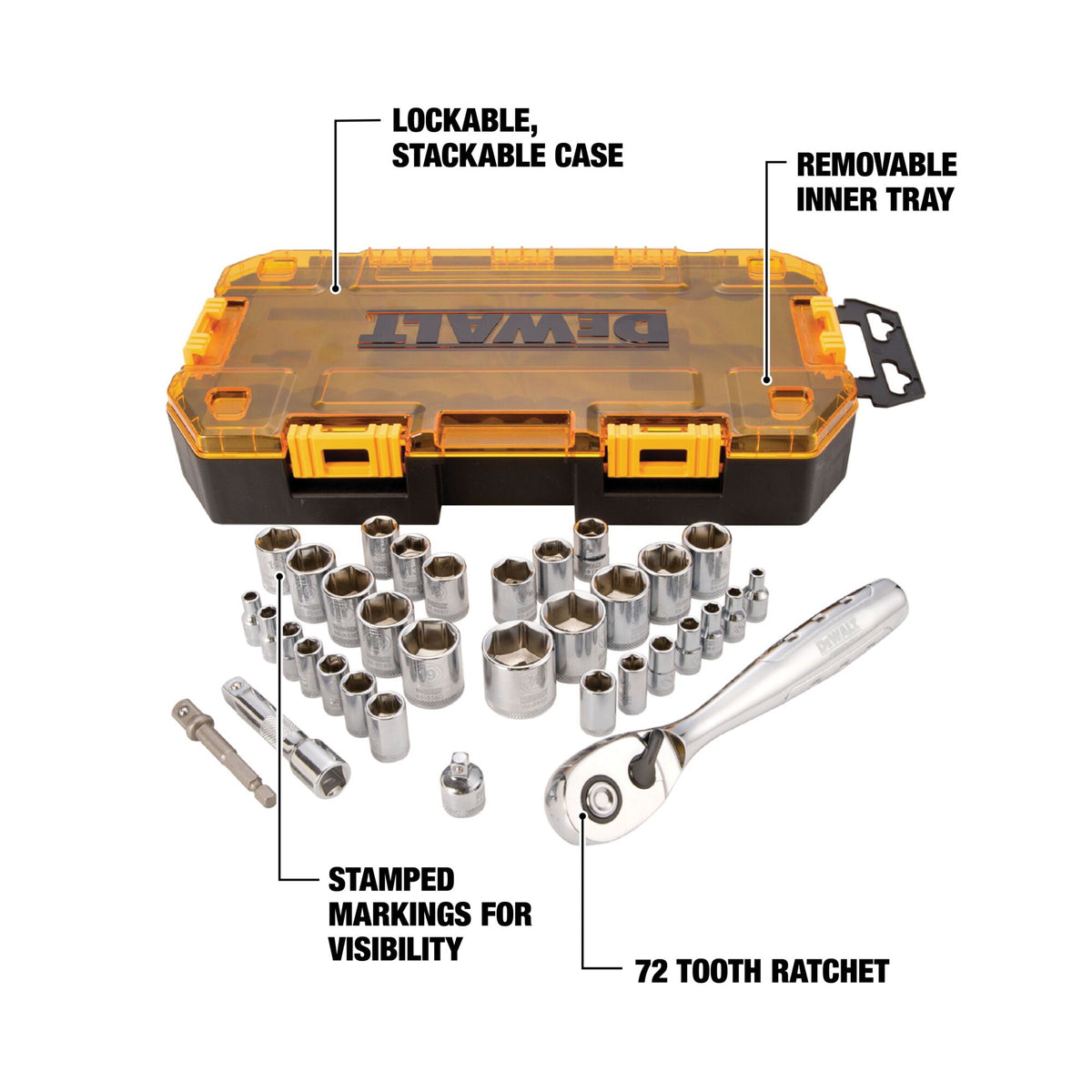 LOCKABLE, STACKABLE CASE

REMOVABLE INNER TRAY

DEWALT

DEWALT

STAMPED MARKINGS FOR VISIBILITY

72 TOOTH RATCHET