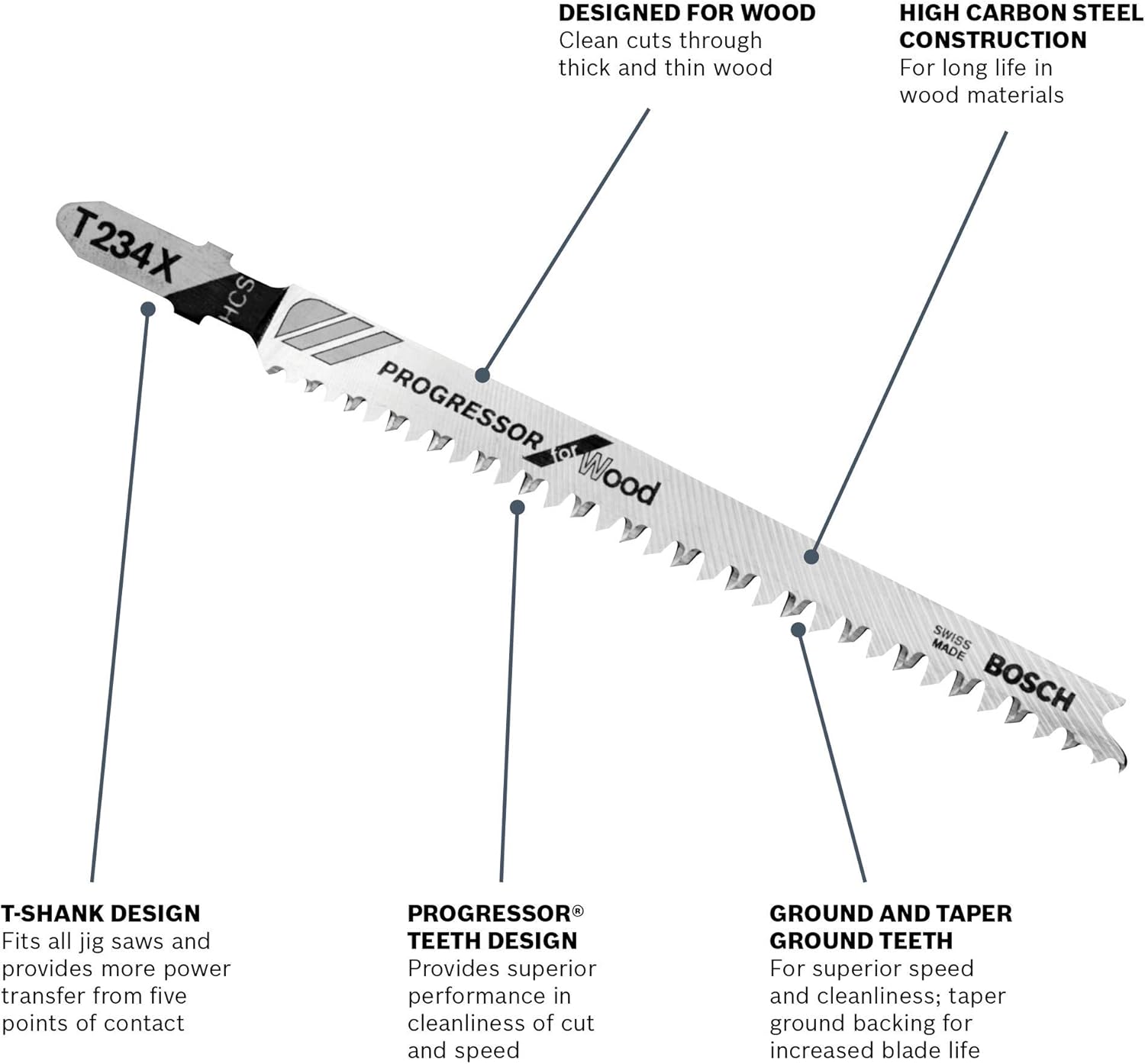 DESIGNED FOR WOOD
Clean cuts through thick and thin wood

HIGH CARBON STEEL CONSTRUCTION
For long life in wood materials

T234X
HCS
PROGRESSOR for Wood
SWISS MADE
BOSCH

T-SHANK DESIGN
Fits all jig saws and provides more power transfer from five points of contact

PROGRESSOR®
TEETH DESIGN
Provides superior performance in cleanliness of cut and speed

GROUND AND TAPER GROUND TEETH
For superior speed and cleanliness; taper ground backing for increased blade life