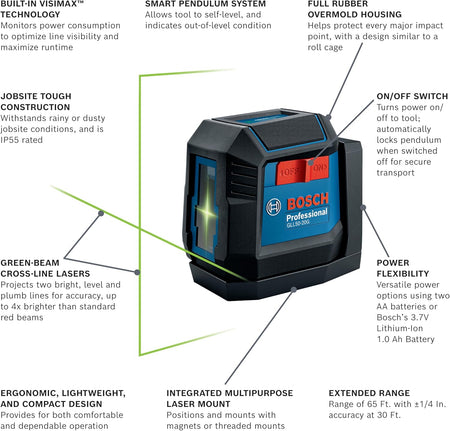 BUILT-IN VISIMAX™ TECHNOLOGY
Monitors power consumption to optimize line visibility and maximize runtime

SMART PENDULUM SYSTEM
Allows tool to self-level, and indicates out-of-level condition

FULL RUBBER OVERMOLD HOUSING
Helps protect every major impact point, with a design similar to a roll cage

JOBSITE TOUGH CONSTRUCTION
Withstands rainy or dusty jobsite conditions, and is IP55 rated

ON/OFF SWITCH
Turns power on/off to tool; automatically locks pendulum when switched off for secure transport

OFF ON

BOSCH
Professional
GLL50-20G

GREEN-BEAM CROSS-LINE LASERS
Projects two bright, level and plumb lines for accuracy, up to 4x brighter than standard red beams

POWER FLEXIBILITY
Versatile power options using two AA batteries or Bosch's 3.7V Lithium-Ion 1.0 Ah Battery

ERGONOMIC, LIGHTWEIGHT, AND COMPACT DESIGN
Provides for both comfortable and dependable operation

INTEGRATED MULTIPURPOSE LASER MOUNT
Positions and mounts with magnets or threaded mounts

EXTENDED RANGE
Range of 65 Ft. with ±1/4 In. accuracy at 30 Ft.