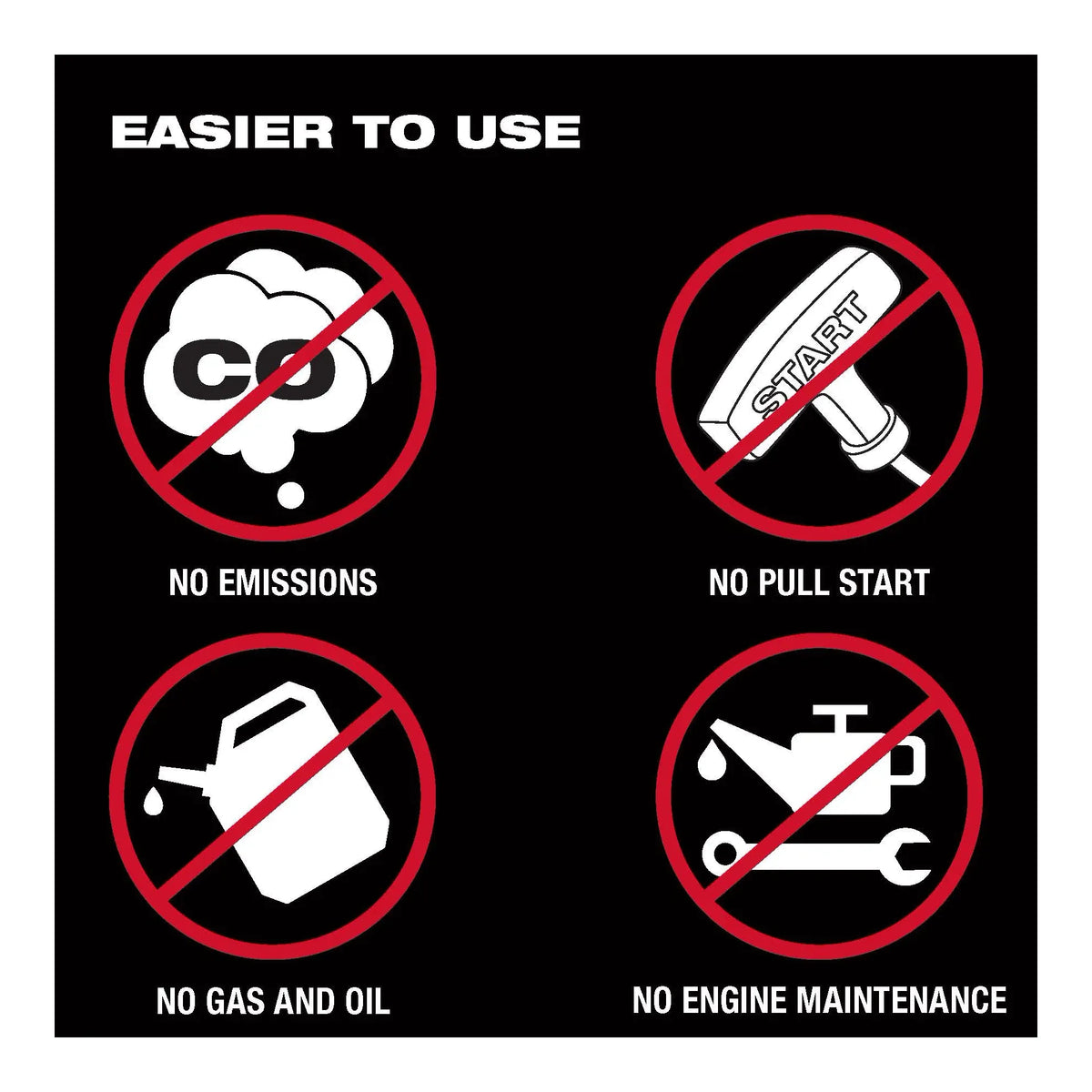 EASIER TO USE

CO

NO EMISSIONS

START

NO PULL START

NO GAS AND OIL

NO ENGINE MAINTENANCE