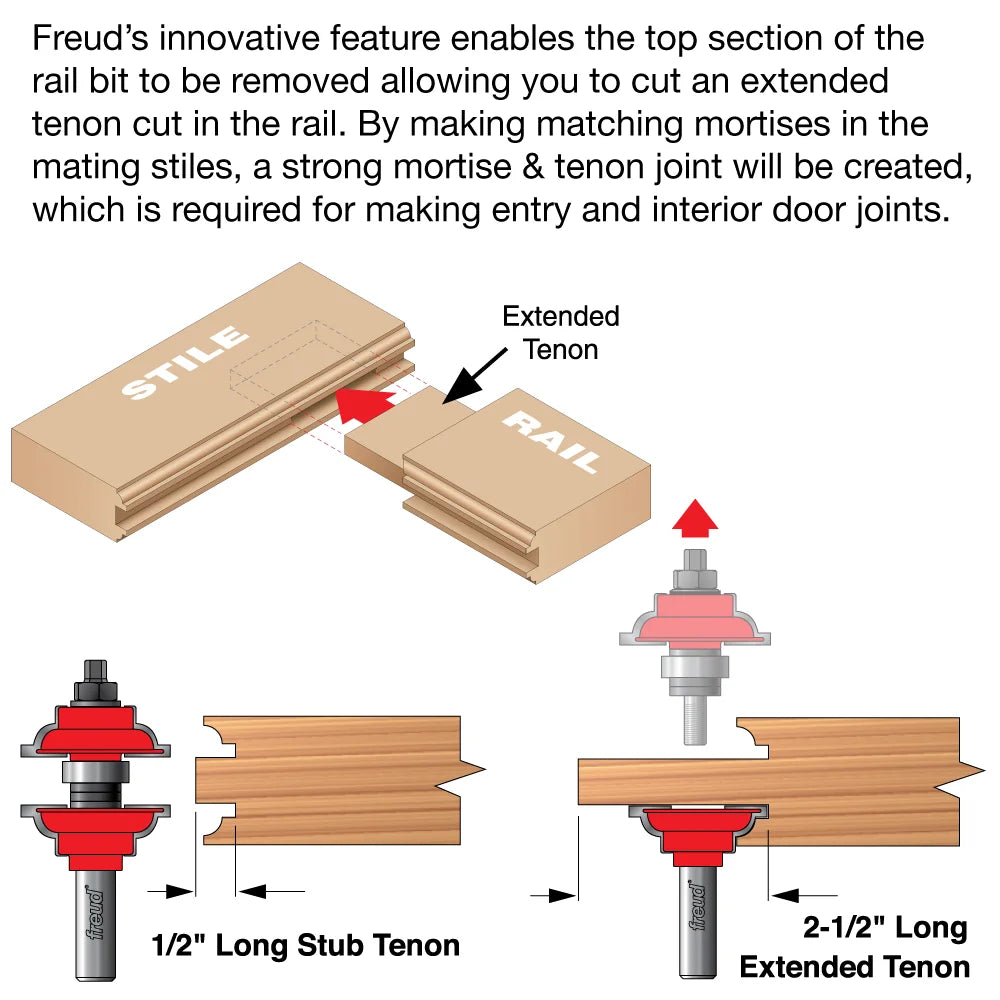 Freud's innovative feature enables the top section of the rail bit to be removed allowing you to cut an extended tenon cut in the rail. By making matching mortises in the mating stiles, a strong mortise & tenon joint will be created, which is required for making entry and interior door joints.

STILE

Extended Tenon

RAIL

freud

1/2" Long Stub Tenon

freud

2-1/2" Long Extended Tenon