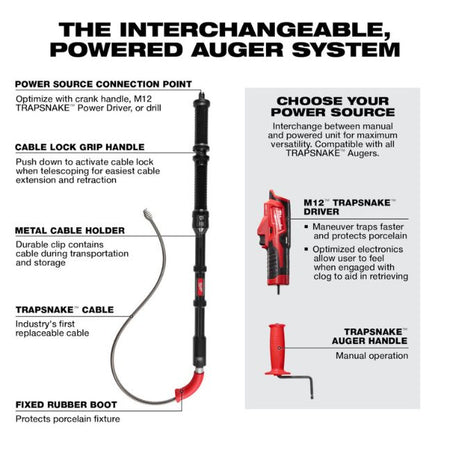 THE INTERCHANGEABLE, POWERED AUGER SYSTEM

POWER SOURCE CONNECTION POINT
Optimize with crank handle, M12 TRAPSNAKE™ Power Driver, or drill

CABLE LOCK GRIP HANDLE
Push down to activate cable lock when telescoping for easiest cable extension and retraction

METAL CABLE HOLDER
Durable clip contains cable during transportation and storage

TRAPSNAKE™ CABLE
Industry's first replaceable cable

FIXED RUBBER BOOT
Protects porcelain fixture

CHOOSE YOUR POWER SOURCE
Interchange between manual and powered unit for maximum versatility. Compatible with all TRAPSNAKE™ Augers.

M12™ TRAPSNAKE™ DRIVER
▪ Maneuver traps faster and protects porcelain
▪ Optimized electronics allow user to feel when engaged with clog to aid in retrieving

TRAPSNAKE™ AUGER HANDLE
Manual operation