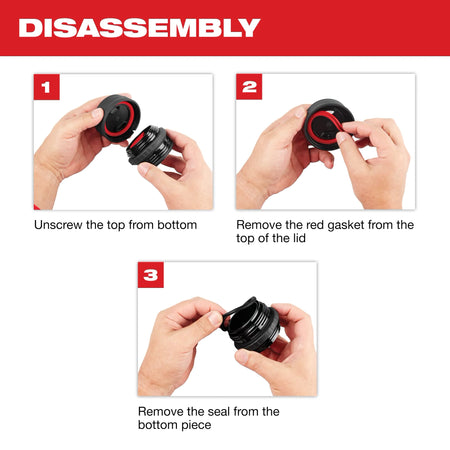 DISASSEMBLY

1

Unscrew the top from bottom

2

Remove the red gasket from the top of the lid

3

Remove the seal from the bottom piece