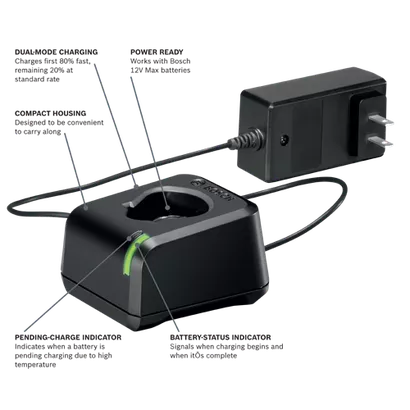 DUAL-MODE CHARGING
Charges first 80% fast, remaining 20% at standard rate

POWER READY
Works with Bosch 12V Max batteries

COMPACT HOUSING
Designed to be convenient to carry along

BOSCH

PENDING-CHARGE INDICATOR
Indicates when a battery is pending charging due to high temperature

BATTERY-STATUS INDICATOR
Signals when charging begins and when itÕs complete