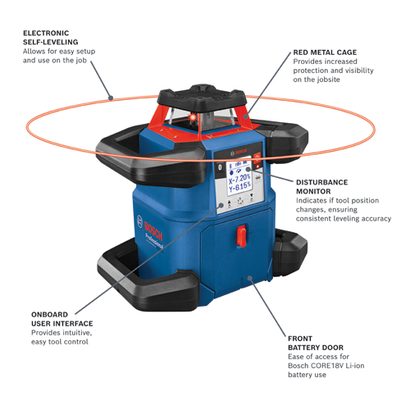 ELECTRONIC SELF-LEVELING
Allows for easy setup and use on the job

RED METAL CAGE
Provides increased protection and visibility on the jobsite

BOSCH

X-7.20%
Y-6.15%

DISTURBANCE MONITOR
Indicates if tool position changes, ensuring consistent leveling accuracy

BOSCH
Professional

ONBOARD USER INTERFACE
Provides intuitive, easy tool control

FRONT BATTERY DOOR
Ease of access for Bosch CORE18V Li-ion battery use