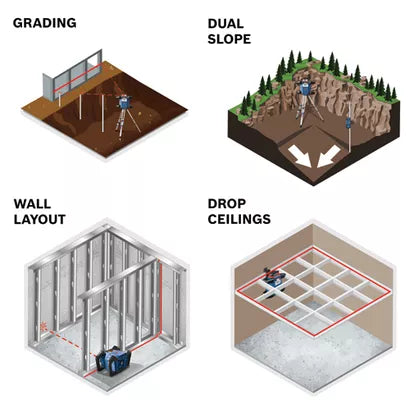 GRADING

DUAL SLOPE

WALL LAYOUT

DROP CEILINGS