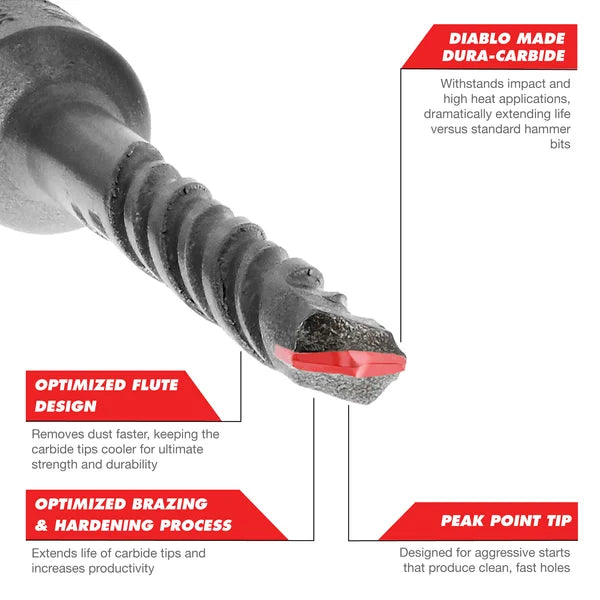 DIABLO MADE DURA-CARBIDE

Withstands impact and high heat applications, dramatically extending life versus standard hammer bits

OPTIMIZED FLUTE DESIGN

Removes dust faster, keeping the carbide tips cooler for ultimate strength and durability

OPTIMIZED BRAZING & HARDENING PROCESS

Extends life of carbide tips and increases productivity

PEAK POINT TIP

Designed for aggressive starts that produce clean, fast holes