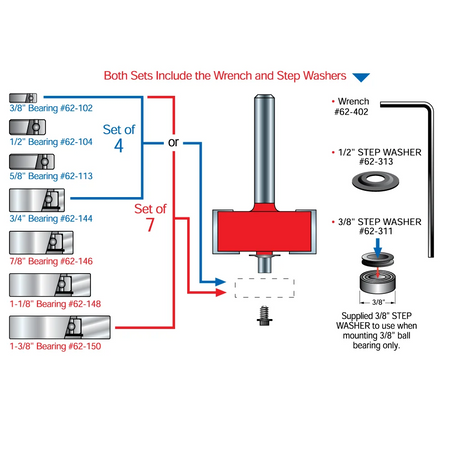 Both Sets Include the Wrench and Step Washers

3/8" Bearing #62-102

1/2" Bearing #62-104

5/8" Bearing #62-113

3/4" Bearing #62-144

7/8" Bearing #62-146

1-1/8" Bearing #62-148

1-3/8" Bearing #62-150

Set of 4

or

Set of 7

• Wrench #62-402

• 1/2" STEP WASHER #62-313

• 3/8" STEP WASHER #62-311

3/8"

Supplied 3/8" STEP WASHER to use when mounting 3/8" ball bearing only.